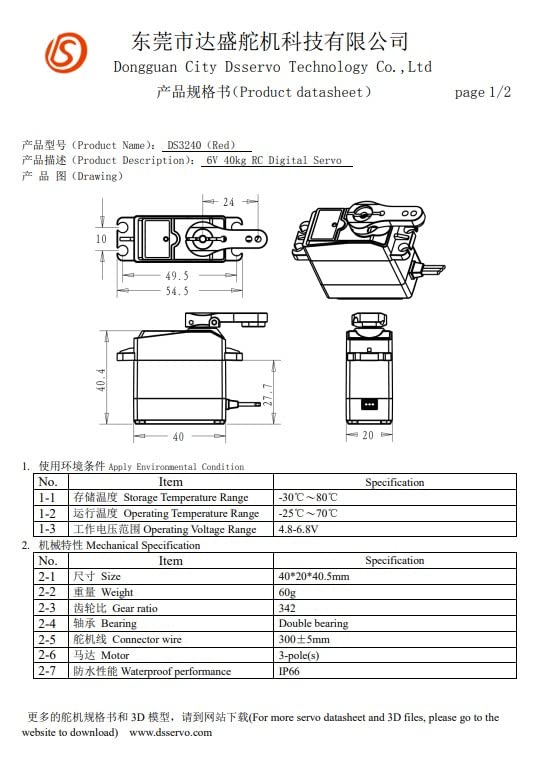 东莞市达盛舵机科技有限公司
Dongguan City Dsservo Technology Co.,Ltd
产品规格书(Product datasheet) page 1/2

产品型号(Product Name): DS3240 (Red)
产品描述(Product Description): 6V 40kg RC Digital Servo
产 品 图(Drawing)

24
10
49.5
54.5
40.4
27.7
40
20

1. 使用环境条件 Apply Environmental Condition

| No. | Item | Specification |
|---|---|---|
| 1-1 | 存储温度 Storage Temperature Range | -30℃～80℃ |
| 1-2 | 运行温度 Operating Temperature Range | -25℃～70℃ |
| 1-3 | 工作电压范围 Operating Voltage Range | 4.8-6.8V |

2. 机械特性 Mechanical Specification

| No. | Item | Specification |
|---|---|---|
| 2-1 | 尺寸 Size | 40*20*40.5mm |
| 2-2 | 重量 Weight | 60g |
| 2-3 | 齿轮比 Gear ratio | 342 |
| 2-4 | 轴承 Bearing | Double bearing |
| 2-5 | 舵机线 Connector wire | 300±5mm |
| 2-6 | 马达 Motor | 3-pole(s) |
| 2-7 | 防水性能 Waterproof performance | IP66 |

更多的舵机规格书和 3D 模型，请到网站下载(For more servo datasheet and 3D files, please go to the website to download) www.dsservo.com