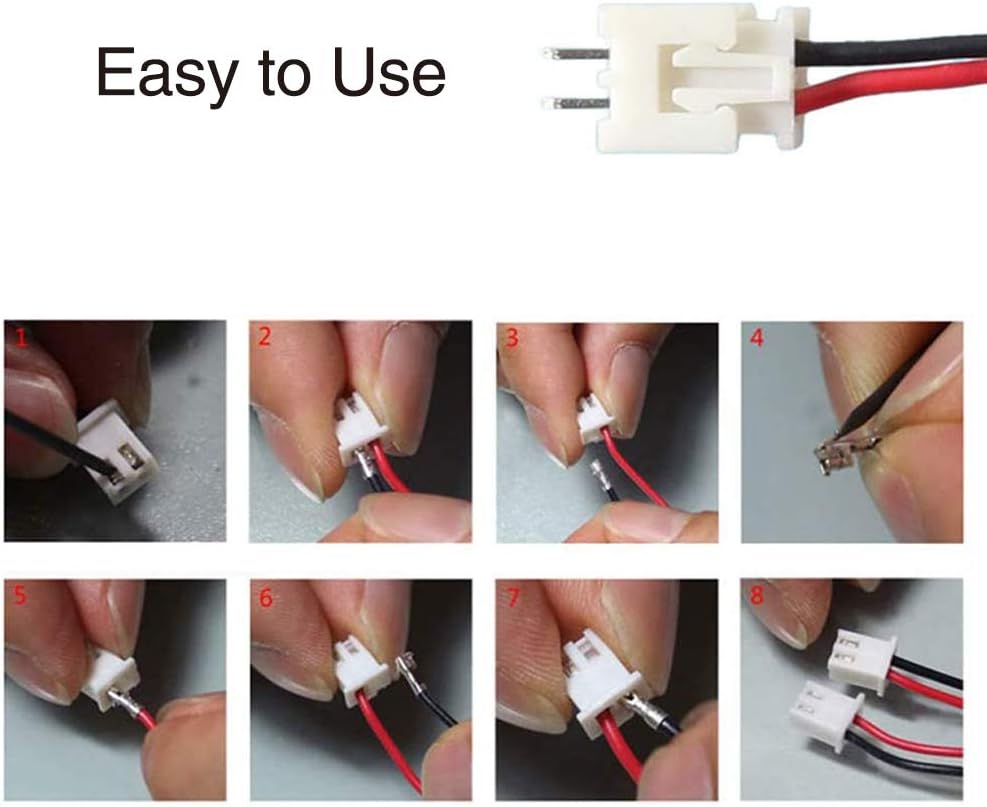 Easy to Use

1

2

3

4

5

6

7

8