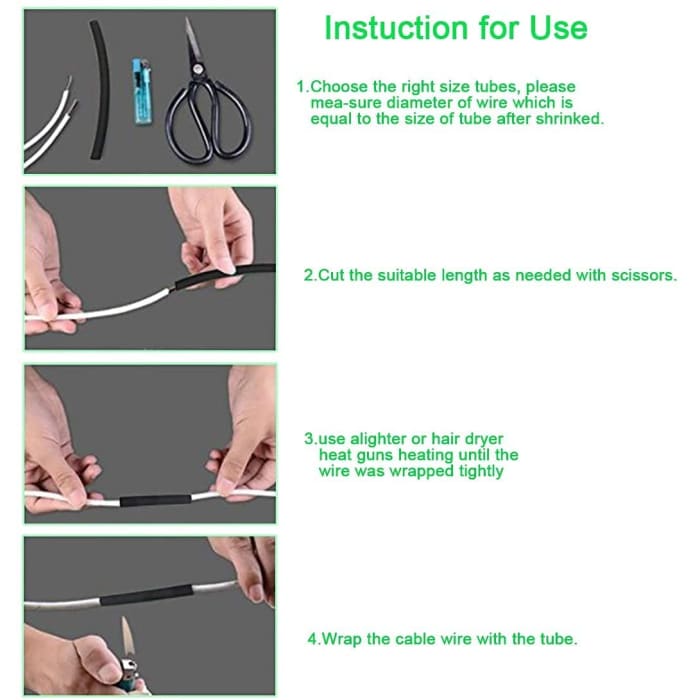 Instuction for Use

1.Choose the right size tubes, please mea-sure diameter of wire which is equal to the size of tube after shrinked.

2.Cut the suitable length as needed with scissors.

3.use alighter or hair dryer heat guns heating until the wire was wrapped tightly

4.Wrap the cable wire with the tube.