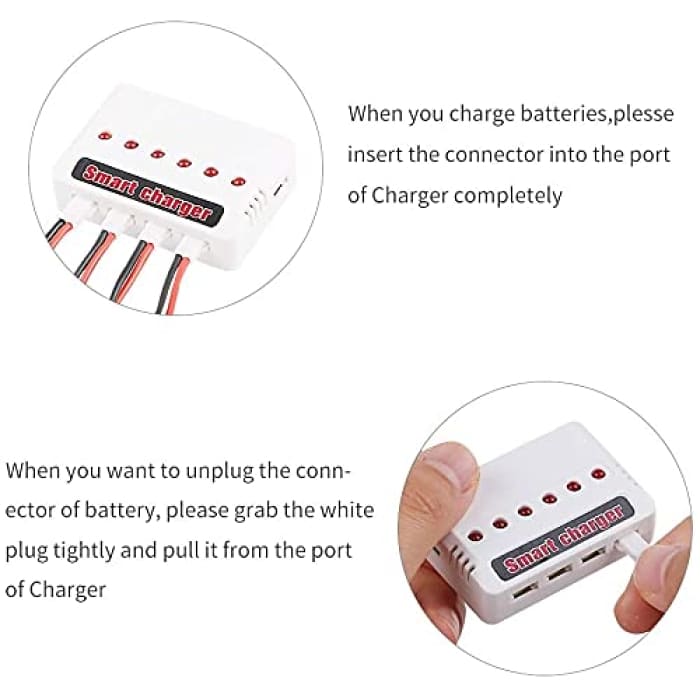 Smart charger

When you charge batteries,plesse insert the connector into the port of Charger completely

When you want to unplug the connector of battery, please grab the white plug tightly and pull it from the port of Charger

Smart charger