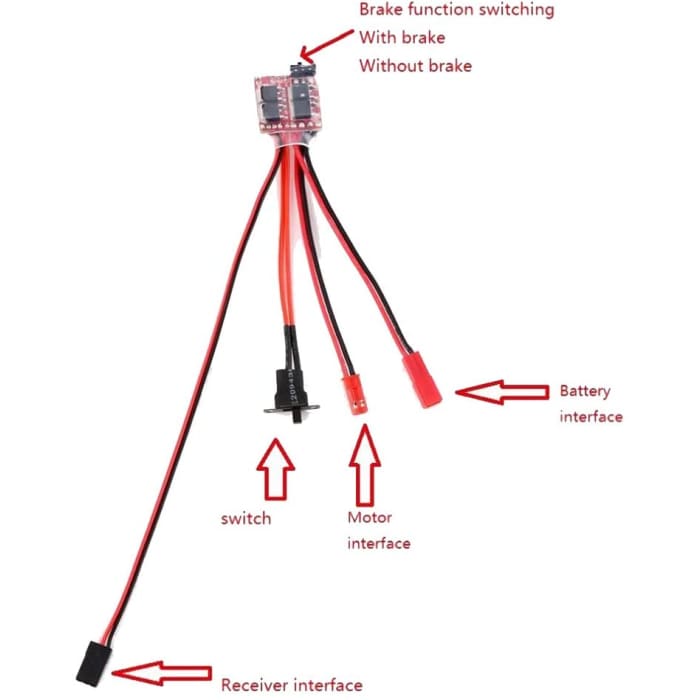 Brake function switching
With brake
Without brake

20943

Battery interface

switch

Motor interface

Receiver interface