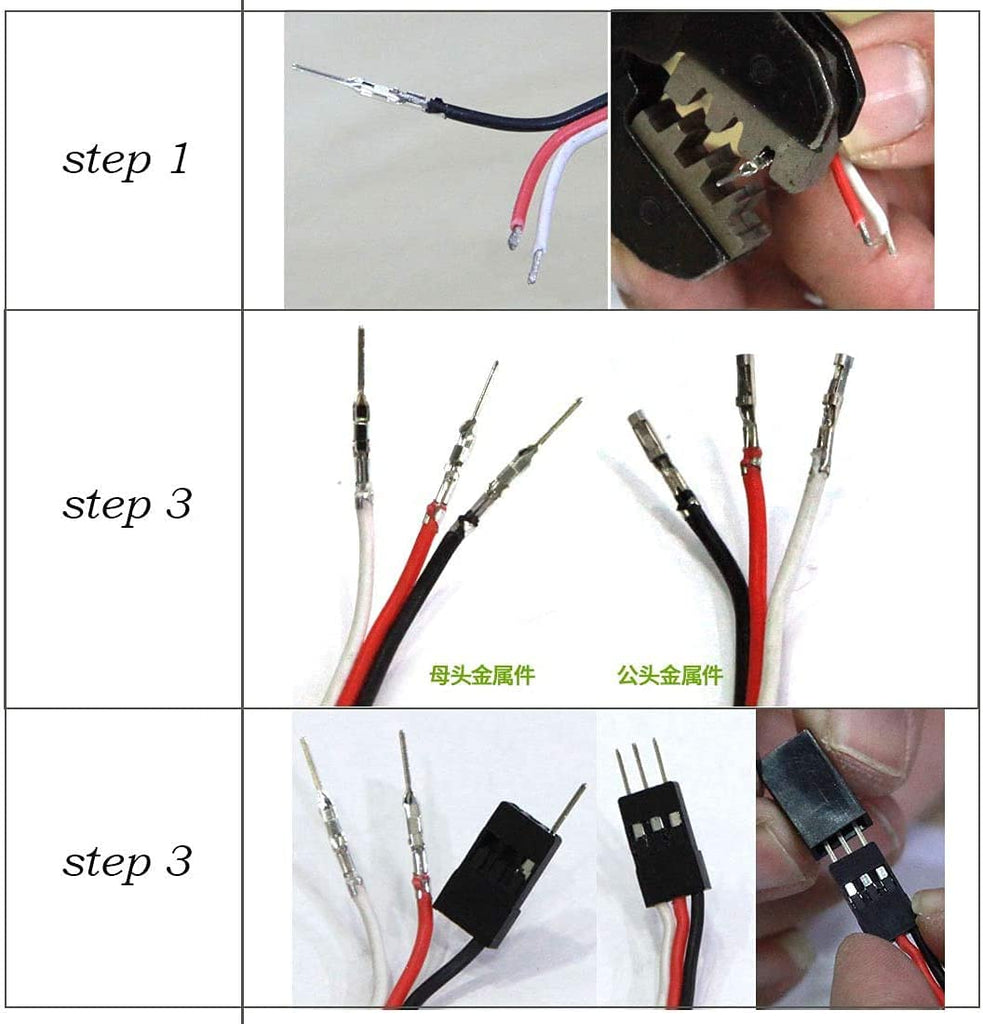 step 1

step 3

母头金属件

公头金属件

step 3