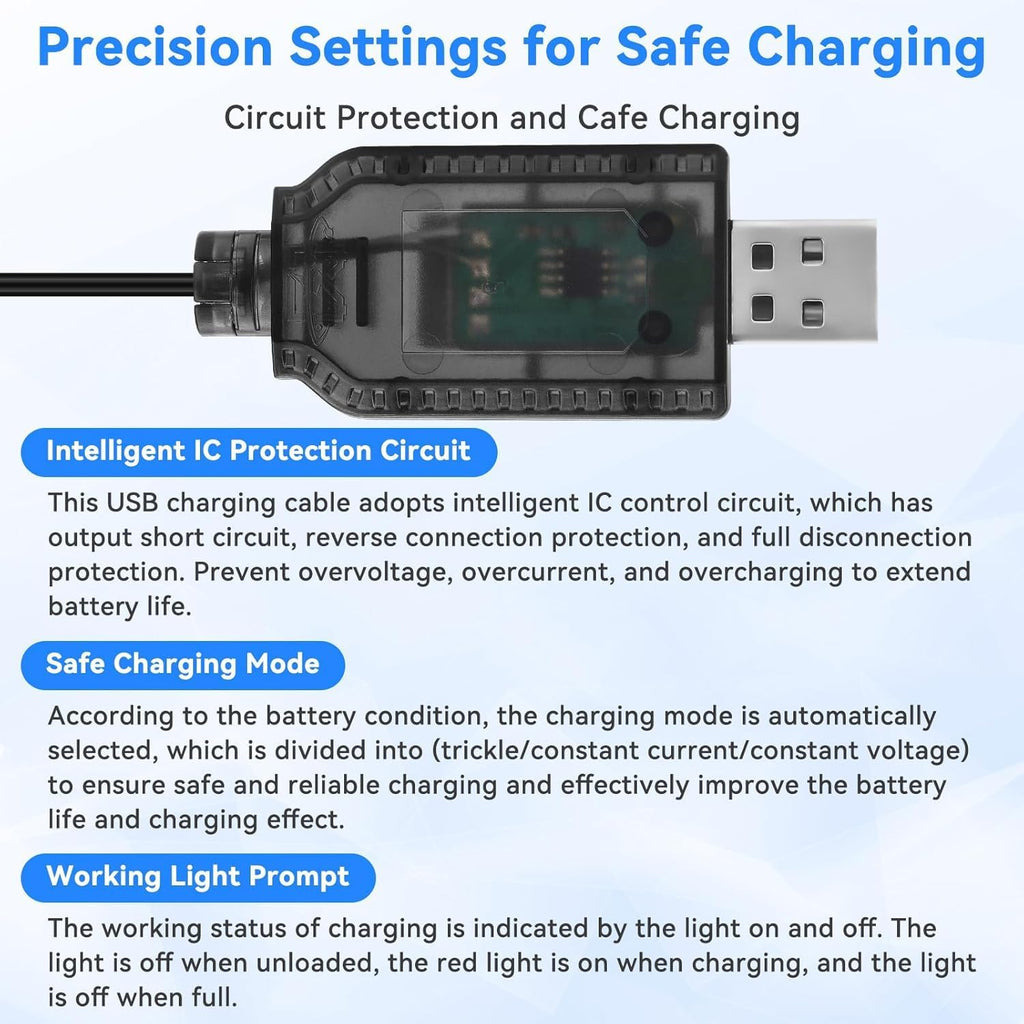 Precision Settings for Safe Charging

Circuit Protection and Cafe Charging

Intelligent IC Protection Circuit

This USB charging cable adopts intelligent IC control circuit, which has output short circuit, reverse connection protection, and full disconnection protection. Prevent overvoltage, overcurrent, and overcharging to extend battery life.

Safe Charging Mode

According to the battery condition, the charging mode is automatically selected, which is divided into (trickle/constant current/constant voltage) to ensure safe and reliable charging and effectively improve the battery life and charging effect.

Working Light Prompt

The working status of charging is indicated by the light on and off. The light is off when unloaded, the red light is on when charging, and the light is off when full.