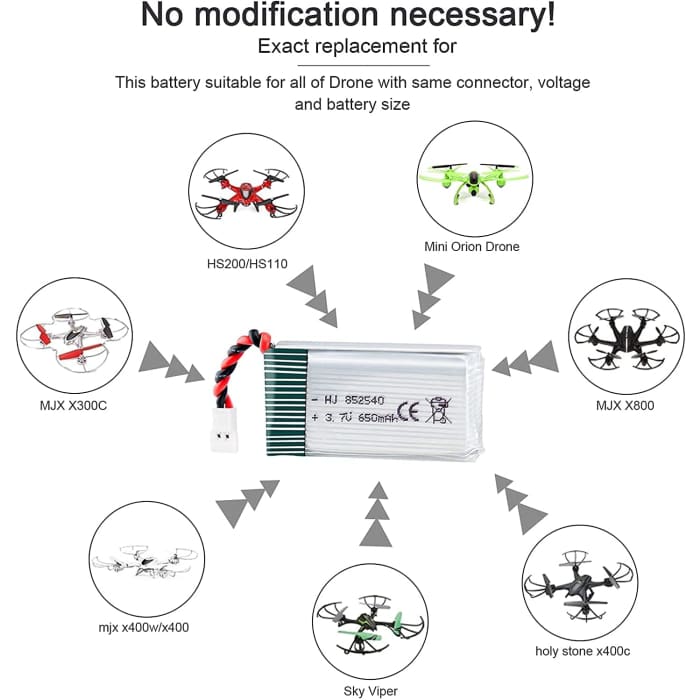 No modification necessary!
Exact replacement for

This battery suitable for all of Drone with same connector, voltage and battery size

HS200/HS110

Mini Orion Drone

MJX X300C

- HJ 852540
+ 3.7V 650mAh CE

MJX X800

mjx x400w/x400

Sky Viper

holy stone x400c